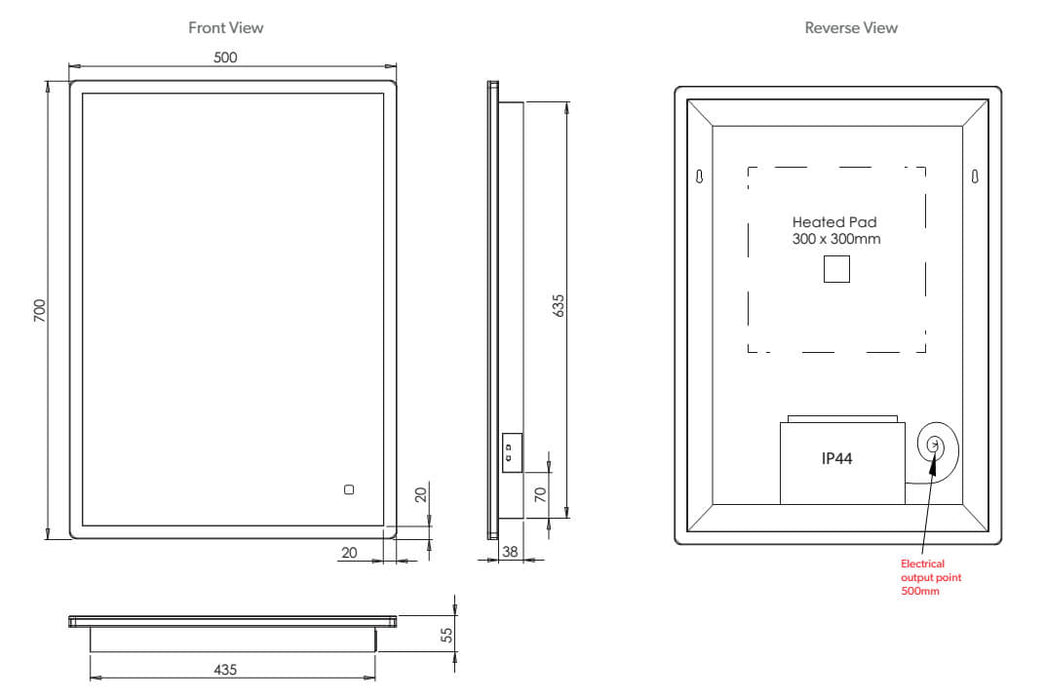 Front View

500

700

20

20

635

70

38

55

435

Reverse View

Heated Pad
300 x 300mm

IP44

Electrical
output point
500mm