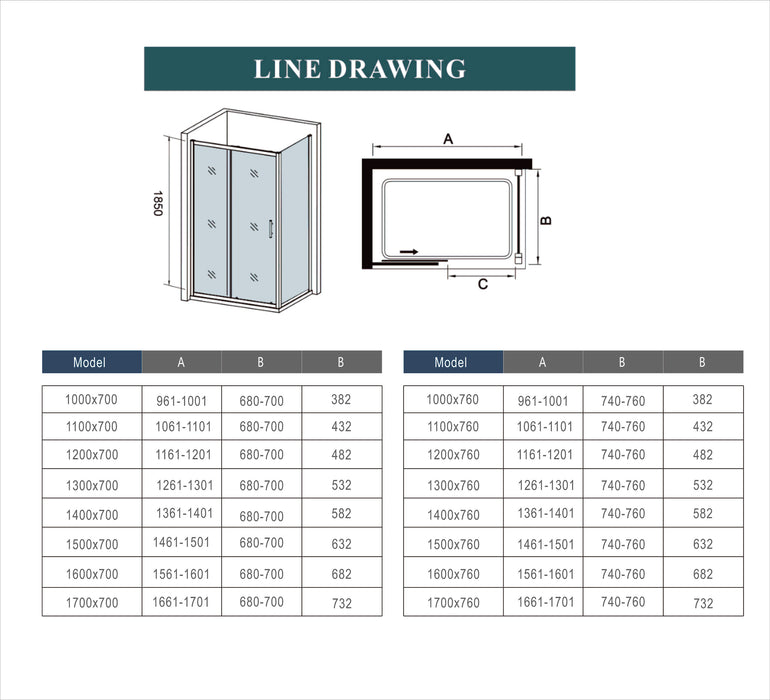 LINE DRAWING

1850

A

B

C

| Model | A | B | B |
|---|---|---|---|
| 1000x700 | 961-1001 | 680-700 | 382 |
| 1100x700 | 1061-1101 | 680-700 | 432 |
| 1200x700 | 1161-1201 | 680-700 | 482 |
| 1300x700 | 1261-1301 | 680-700 | 532 |
| 1400x700 | 1361-1401 | 680-700 | 582 |
| 1500x700 | 1461-1501 | 680-700 | 632 |
| 1600x700 | 1561-1601 | 680-700 | 682 |
| 1700x700 | 1661-1701 | 680-700 | 732 |

| Model | A | B | B |
|---|---|---|---|
| 1000x760 | 961-1001 | 740-760 | 382 |
| 1100x760 | 1061-1101 | 740-760 | 432 |
| 1200x760 | 1161-1201 | 740-760 | 482 |
| 1300x760 | 1261-1301 | 740-760 | 532 |
| 1400x760 | 1361-1401 | 740-760 | 582 |
| 1500x760 | 1461-1501 | 740-760 | 632 |
| 1600x760 | 1561-1601 | 740-760 | 682 |
| 1700x760 | 1661-1701 | 740-760 | 732 |